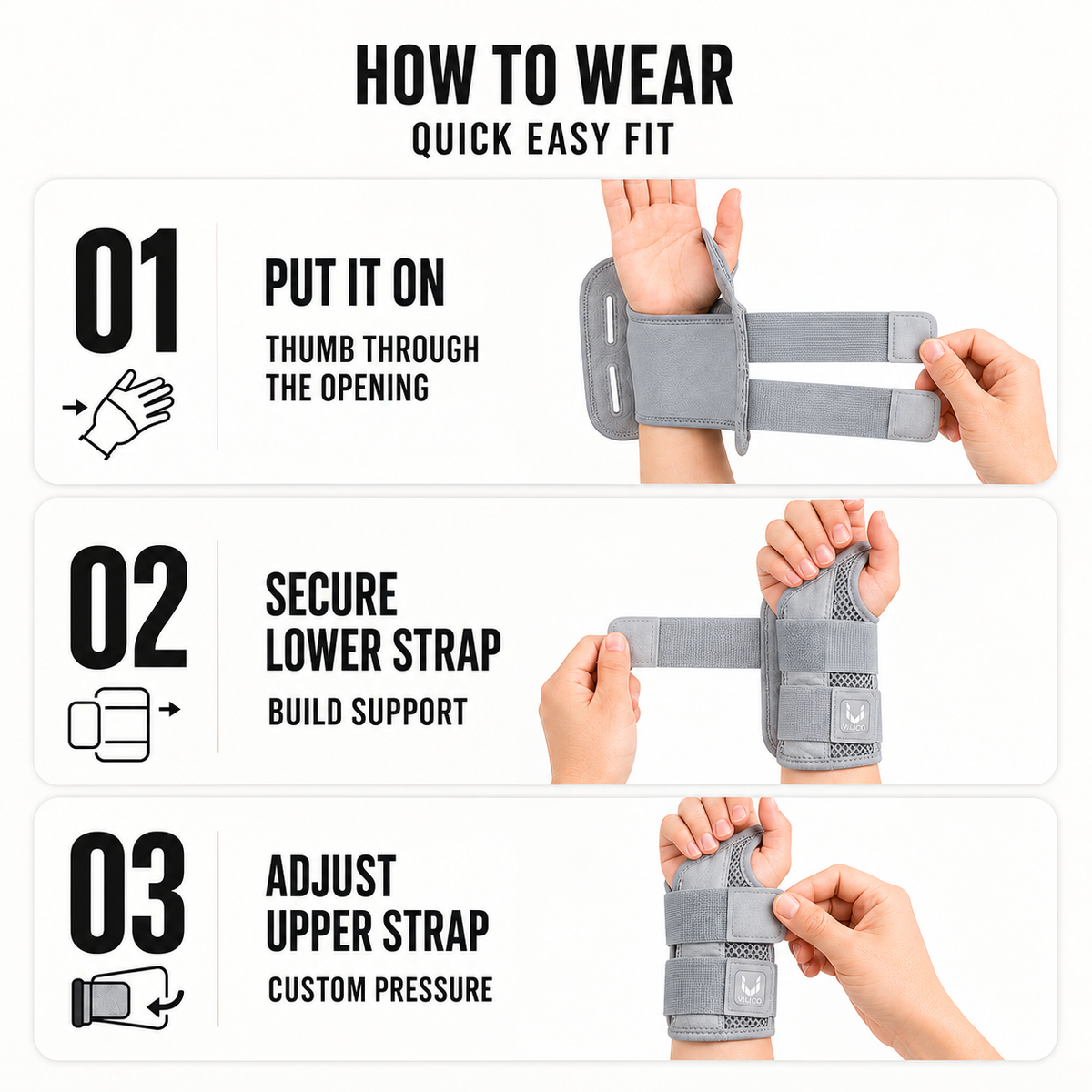 HOW TO WEAR
QUICK EASY FIT

01

PUT IT ON

THUMB THROUGH THE OPENING

02

SECURE LOWER STRAP

BUILD SUPPORT

VILICO

03

ADJUST UPPER STRAP

CUSTOM PRESSURE

VILICO